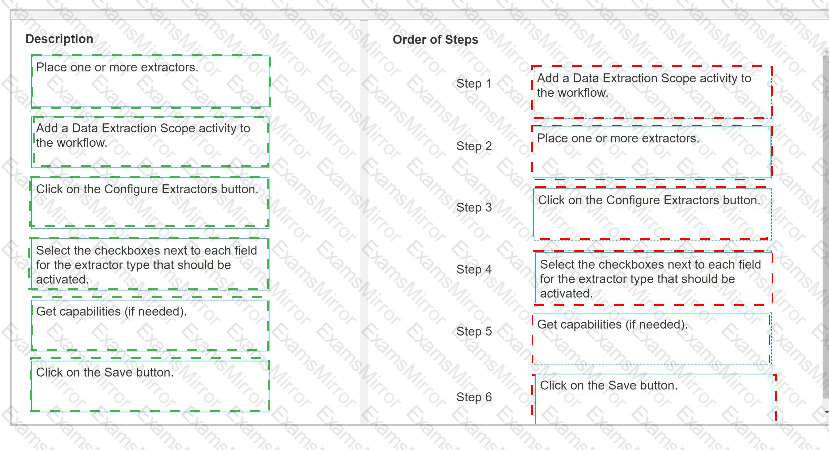 Description

Place one or more extractors.

Add a Data Extraction Scope activity to the workflow.

Click on the Configure Extractors button.

Select the checkboxes next to each field for the extractor type that should be activated.

Get capabilities (if needed).

Click on the Save button.

Order of Steps

Step 1
Add a Data Extraction Scope activity to the workflow.

Step 2
Place one or more extractors.

Step 3
Click on the Configure Extractors button.

Step 4
Select the checkboxes next to each field for the extractor type that should be activated.

Step 5
Get capabilities (if needed).

Step 6
Click on the Save button.

ExamsMirror